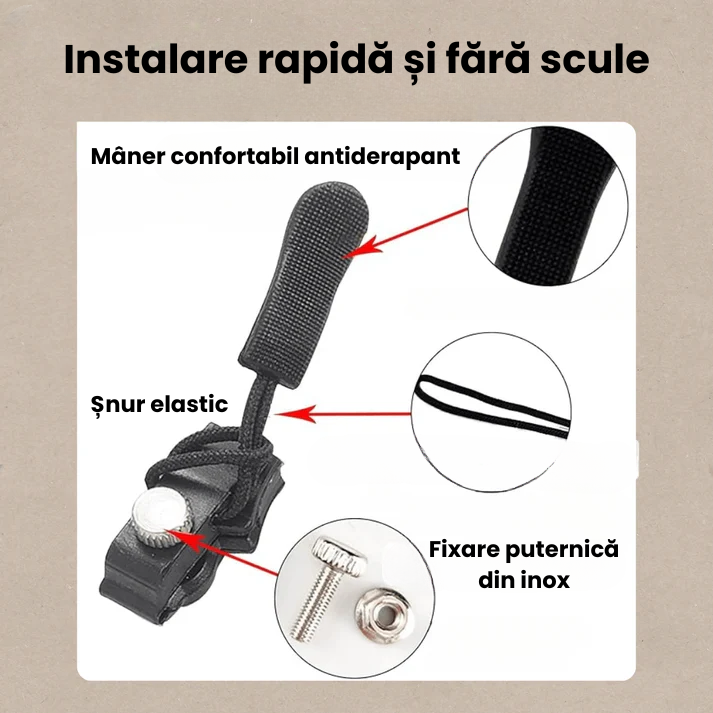 Instalare rapidă și fără scule

Mâner confortabil antiderapant

Șnur elastic

Fixare puternică din inox